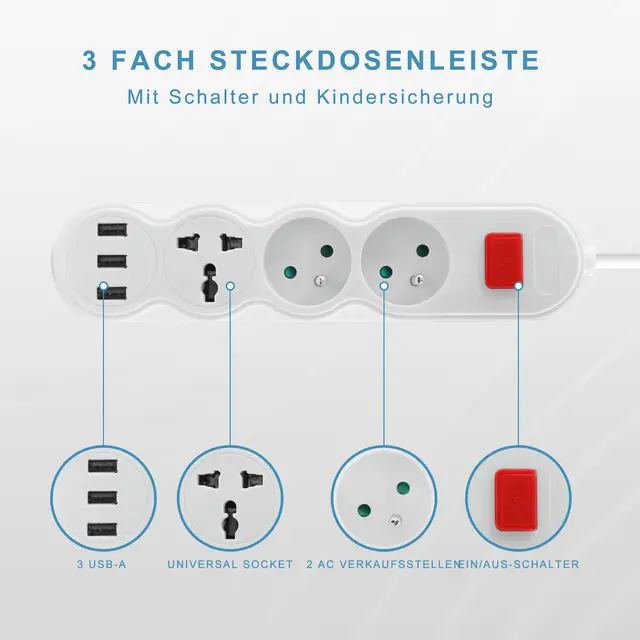 3 FACH STECKDOSENLEISTE

Mit Schalter und Kindersicherung

3 USB-A

UNIVERSAL SOCKET

2 AC VERKAUFSSTELLEN

EIN/AUS-SCHALTER